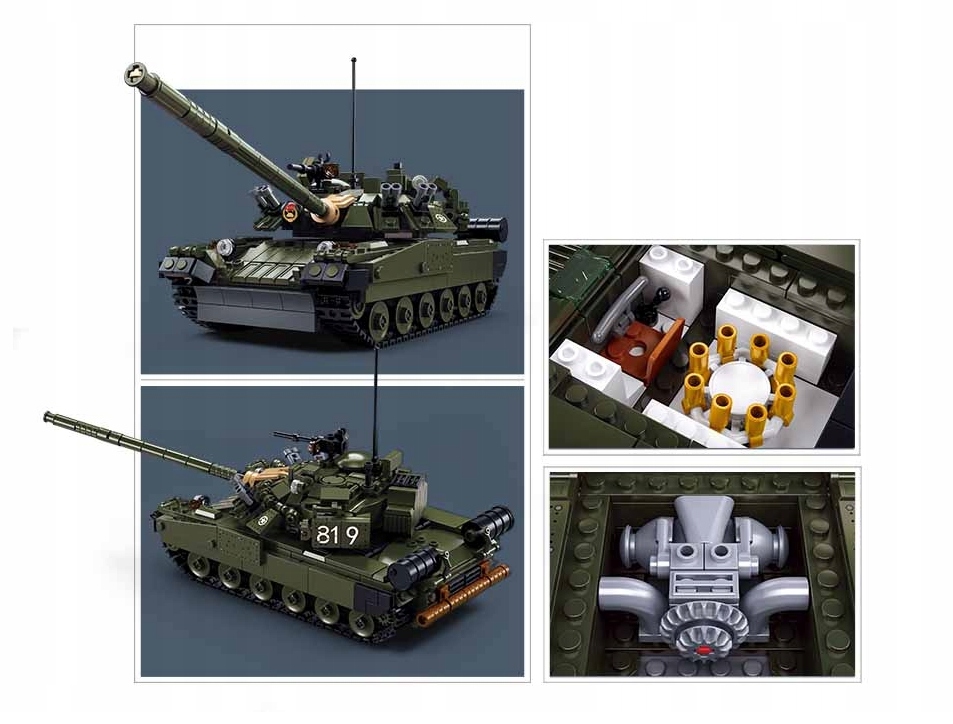 819