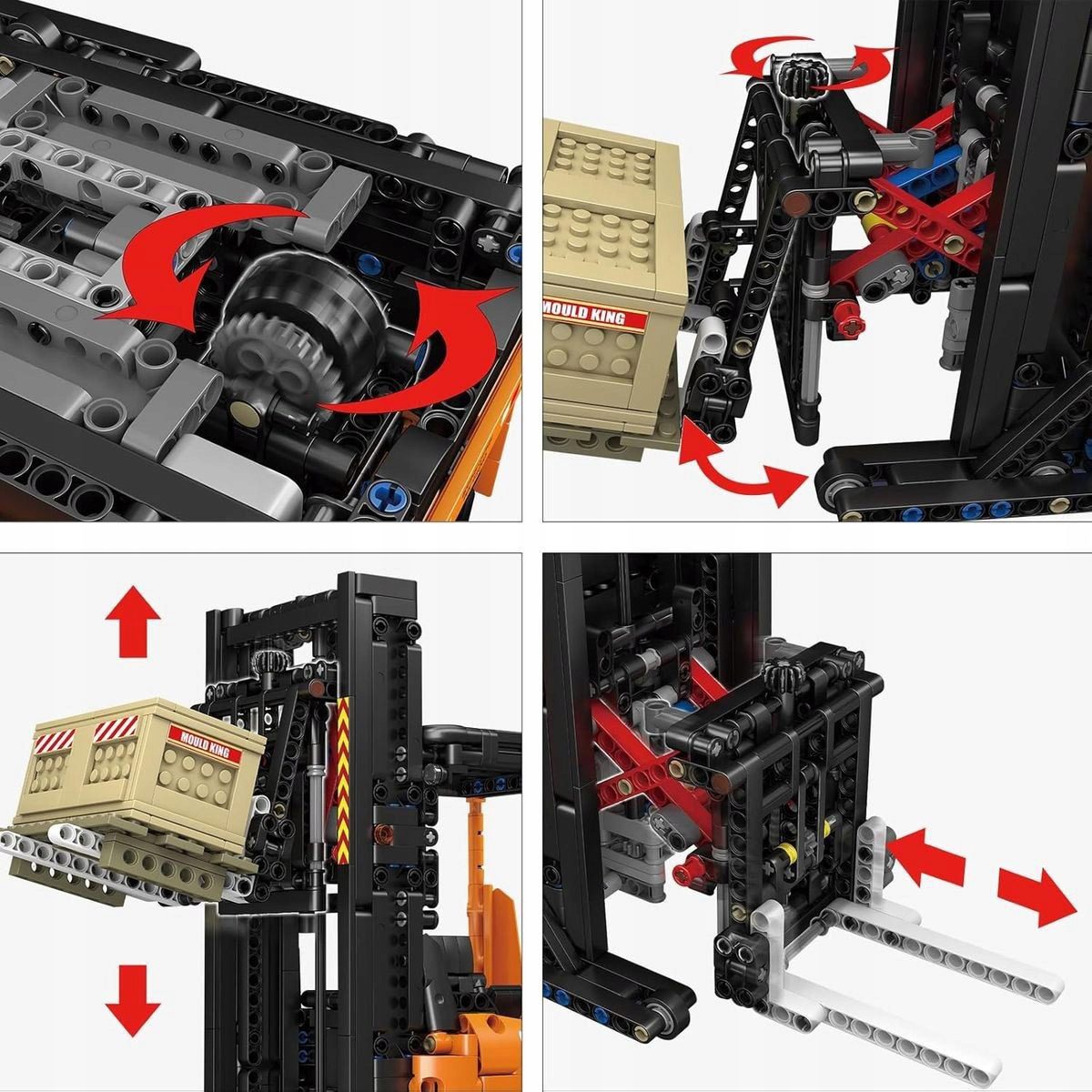 MOULD KING

MOULD KING